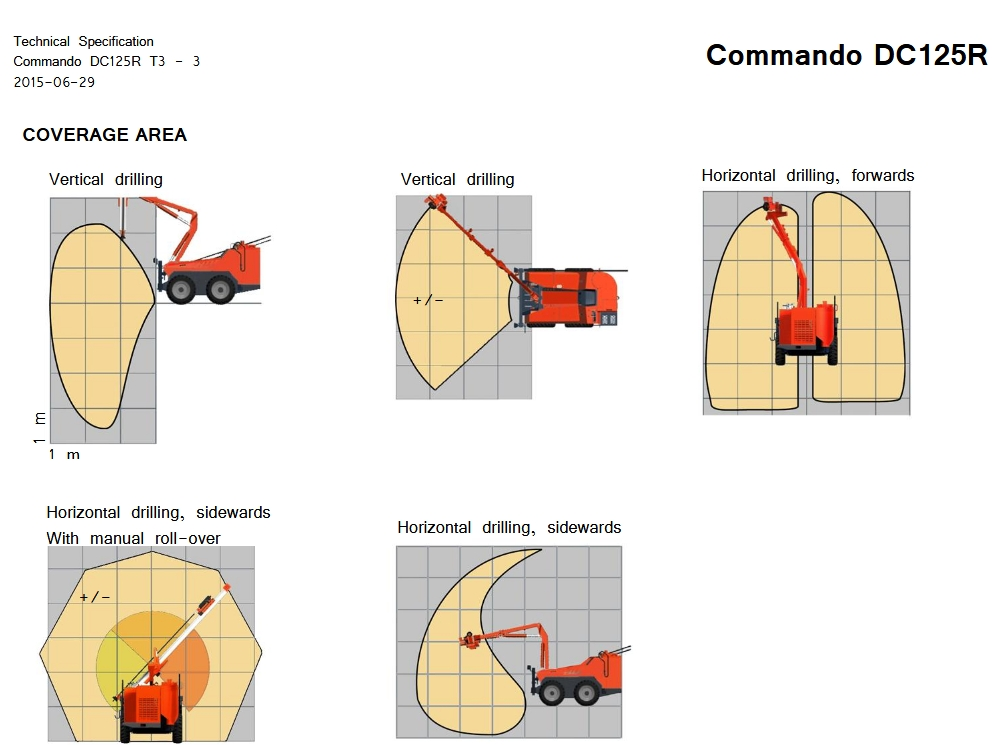 Technical Specification
Commando DC125R T3 - 3
2015-06-29

Commando DC125R

COVERAGE AREA

Vertical drilling

1 m

1 m

Vertical drilling

+/-

Horizontal drilling, forwards

Horizontal drilling, sidewards
With manual roll-over

+/-

Horizontal drilling, sidewards